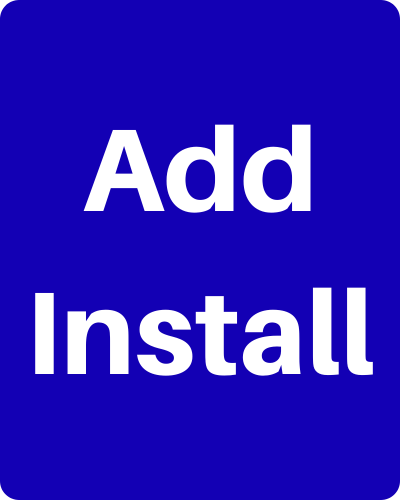 Add
Install